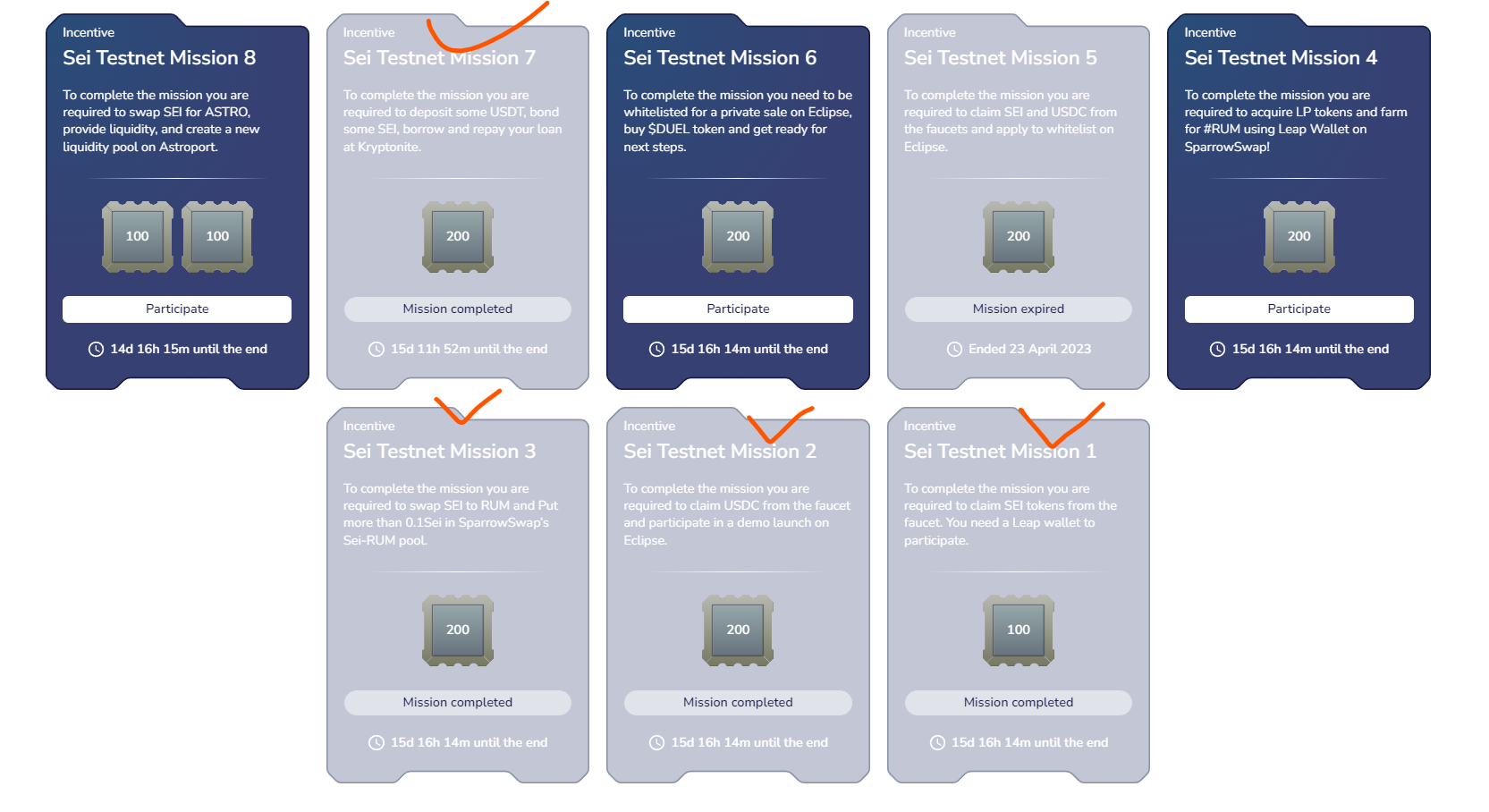 Incentive
Sei Testnet Mission 8

To complete the mission you are required to swap SEI for ASTRO, provide liquidity, and create a new liquidity pool on Astroport.

100 100

Participate

14d 16h 15m until the end

Incentive
Sei Testnet Mission 7

To complete the mission you are required to deposit some USDT, bond some SEI, borrow and repay your loan at Kryptonite.

200

Mission completed

15d 11h 52m until the end

Incentive
Sei Testnet Mission 6

To complete the mission you need to be whitelisted for a private sale on Eclipse, buy $DUEL token and get ready for next steps.

200

Participate

15d 16h 14m until the end

Incentive
Sei Testnet Mission 5

To complete the mission you are required to claim SEI and USDC from the faucets and apply to whitelist on Eclipse.

200

Mission expired

Ended 23 April 2023

Incentive
Sei Testnet Mission 4

To complete the mission you are required to acquire LP tokens and farm for #RUM using Leap Wallet on SparrowSwap!

200

Participate

15d 16h 14m until the end

Incentive
Sei Testnet Mission 3

To complete the mission you are required to swap SEI to RUM and Put more than 0.1Sei in SparrowSwap's Sei-RUM pool.

200

Mission completed

15d 16h 14m until the end

Incentive
Sei Testnet Mission 2

To complete the mission you are required to claim USDC from the faucet and participate in a demo launch on Eclipse.

200

Mission completed

15d 16h 14m until the end

Incentive
Sei Testnet Mission 1

To complete the mission you are required to claim SEI tokens from the faucet. You need a Leap wallet to participate.

100

Mission completed

15d 16h 14m until the end